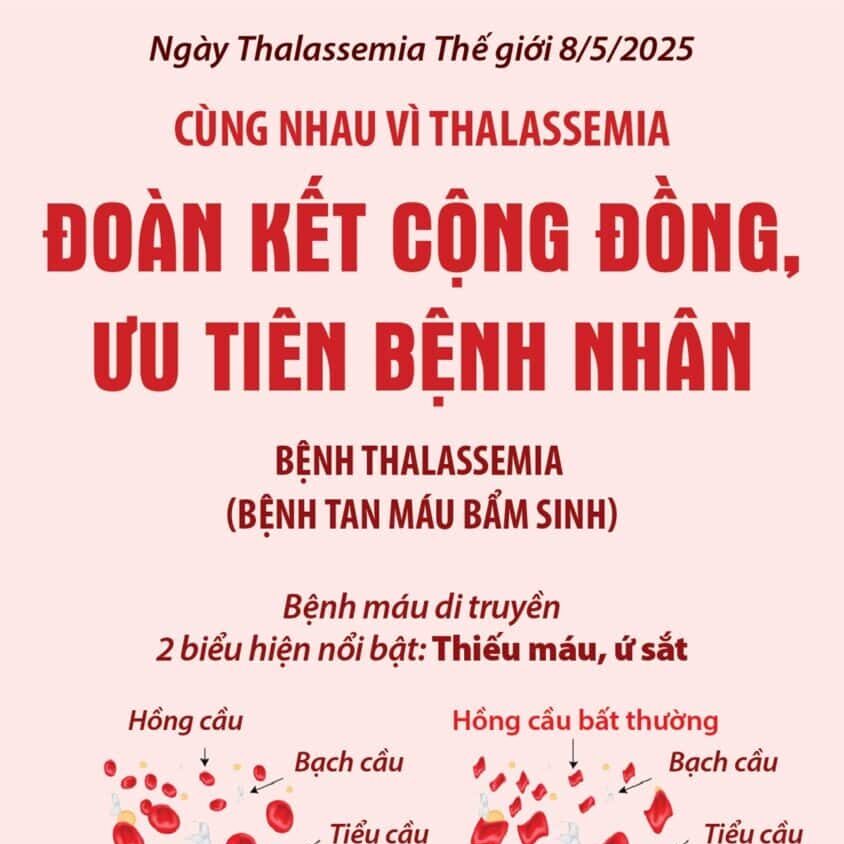 Ngày Thalassemia Thế giới 8/5/2025

CÙNG NHAU VÌ THALASSEMIA

ĐOÀN KẾT CỘNG ĐỒNG, ƯU TIÊN BỆNH NHÂN

BỆNH THALASSEMIA
(BỆNH TAN MÁU BẨM SINH)

Bệnh máu di truyền
2 biểu hiện nổi bật: Thiếu máu, ứ sắt

Hồng cầu

Bạch cầu

Tiểu cầu

Hồng cầu bất thường

Bạch cầu

Tiểu cầu